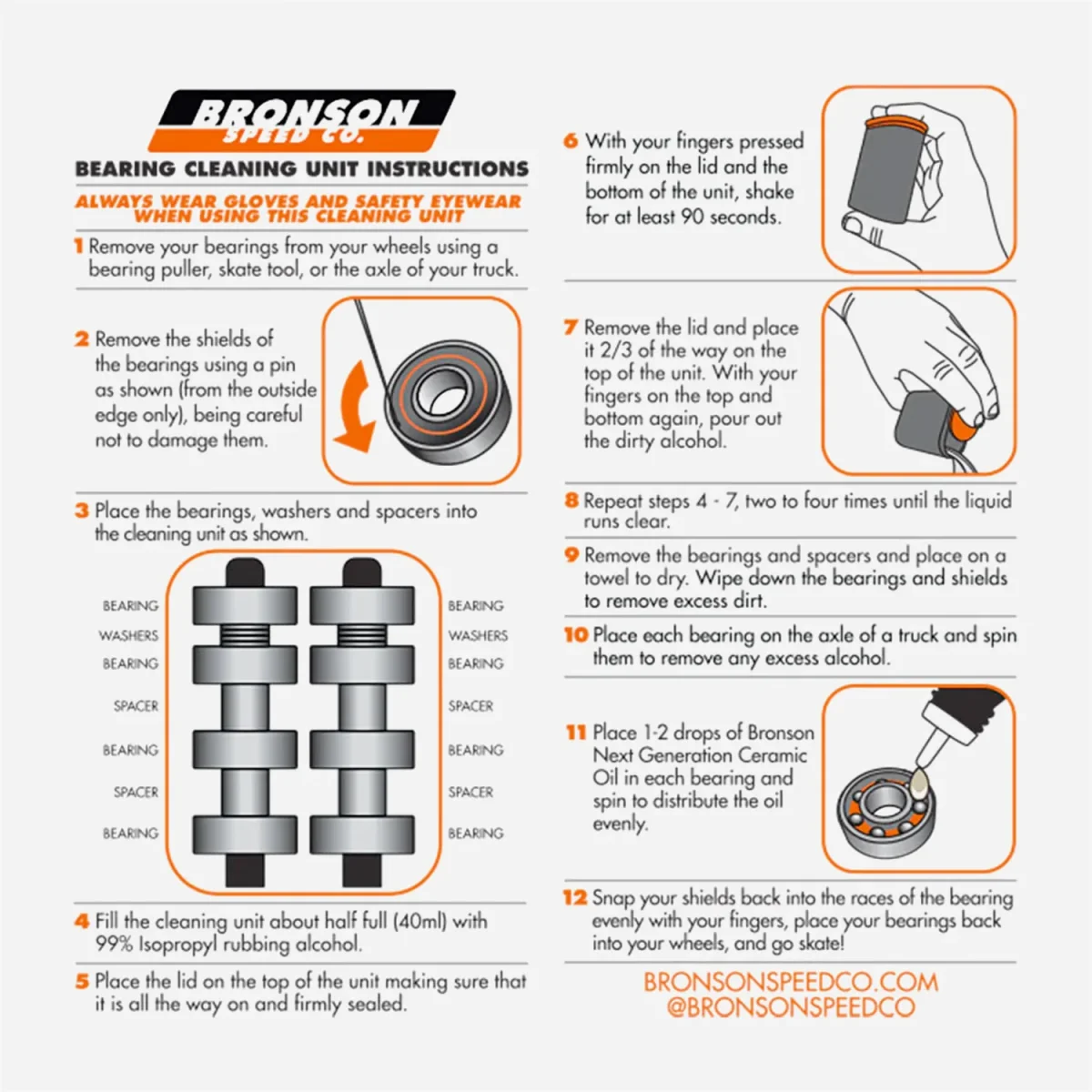 BRONSON SPEED CO.

BEARING CLEANING UNIT INSTRUCTIONS

ALWAYS WEAR GLOVES AND SAFETY EYEWEAR WHEN USING THIS CLEANING UNIT

1 Remove your bearings from your wheels using a bearing puller, skate tool, or the axle of your truck.

2 Remove the shields of the bearings using a pin as shown (from the outside edge only), being careful not to damage them.

3 Place the bearings, washers and spacers into the cleaning unit as shown.

BEARING
WASHERS
BEARING
SPACER
BEARING
SPACER
BEARING

BEARING
WASHERS
BEARING
SPACER
BEARING
SPACER
BEARING

4 Fill the cleaning unit about half full (40ml) with 99% Isopropyl rubbing alcohol.

5 Place the lid on the top of the unit making sure that it is all the way on and firmly sealed.

6 With your fingers pressed firmly on the lid and the bottom of the unit, shake for at least 90 seconds.

7 Remove the lid and place it 2/3 of the way on the top of the unit. With your fingers on the top and bottom again, pour out the dirty alcohol.

8 Repeat steps 4 - 7, two to four times until the liquid runs clear.

9 Remove the bearings and spacers and place on a towel to dry. Wipe down the bearings and shields to remove excess dirt.

10 Place each bearing on the axle of a truck and spin them to remove any excess alcohol.

11 Place 1-2 drops of Bronson Next Generation Ceramic Oil in each bearing and spin to distribute the oil evenly.

12 Snap your shields back into the races of the bearing evenly with your fingers, place your bearings back into your wheels, and go skate!

BRONSONSPEEDCO.COM
@BRONSONSPEEDCO